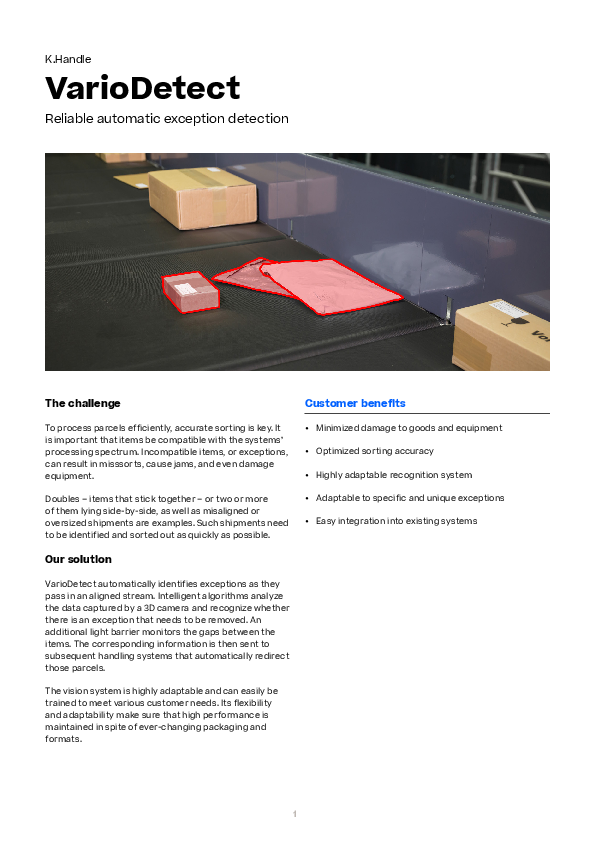 K.Handle

VarioDetect

Reliable automatic exception detection

The challenge

To process parcels efficiently, accurate sorting is key. It is important that items be compatible with the systems' processing spectrum. Incompatible items, or exceptions, can result in missorts, cause jams, and even damage equipment.

Doubles – items that stick together – or two or more of them lying side-by-side, as well as misaligned or oversized shipments are examples. Such shipments need to be identified and sorted out as quickly as possible.

Our solution

VarioDetect automatically identifies exceptions as they pass in an aligned stream. Intelligent algorithms analyze the data captured by a 3D camera and recognize whether there is an exception that needs to be removed. An additional light barrier monitors the gaps between the items. The corresponding information is then sent to subsequent handling systems that automatically redirect those parcels.

The vision system is highly adaptable and can easily be trained to meet various customer needs. Its flexibility and adaptability make sure that high performance is maintained in spite of ever-changing packaging and formats.

Customer benefits

• Minimized damage to goods and equipment
• Optimized sorting accuracy
• Highly adaptable recognition system
• Adaptable to specific and unique exceptions
• Easy integration into existing systems

1